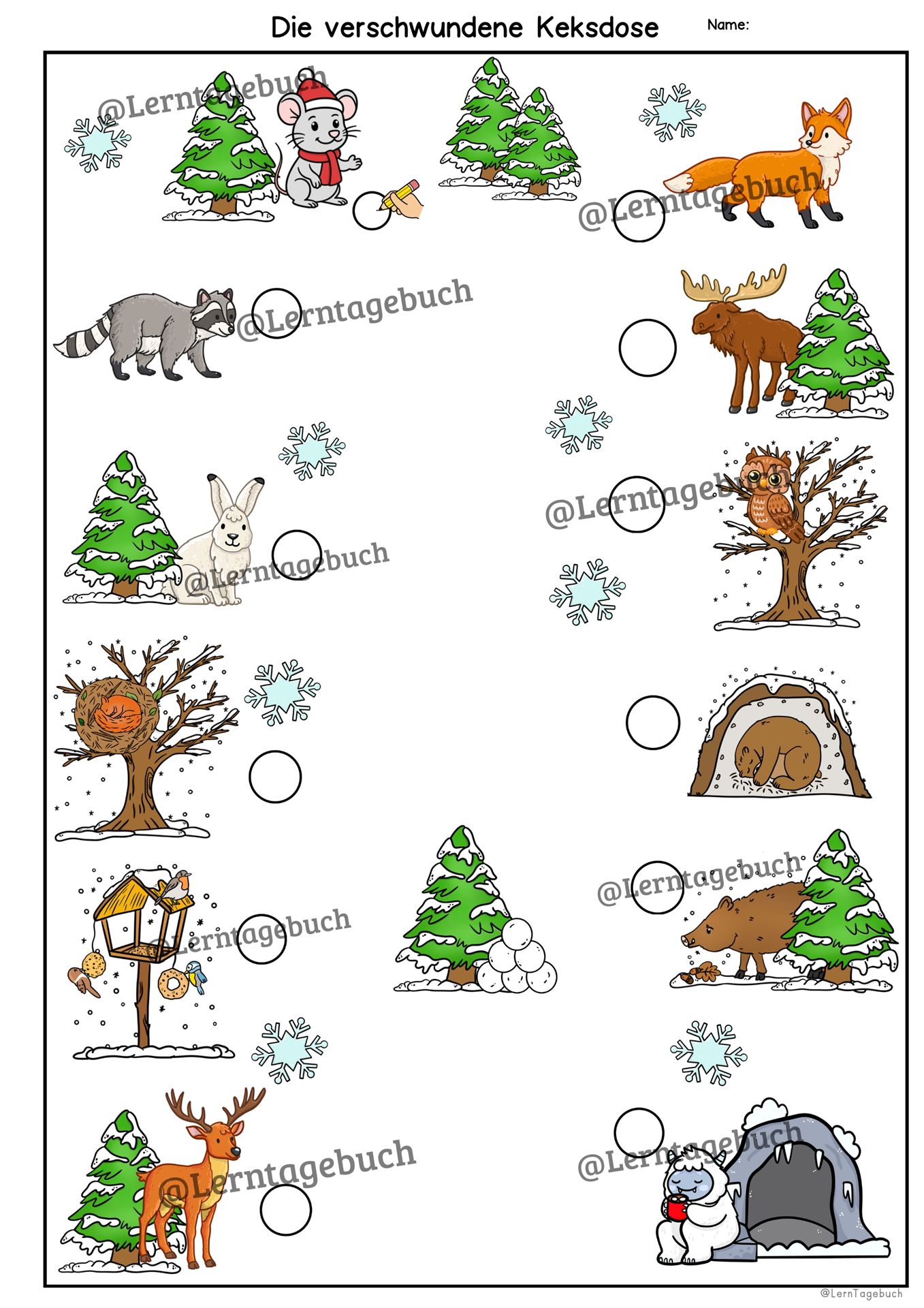 Die verschwundene Keksdose

Name:

@Lerntagebuch

@Lerntagebuch

@Lerntagebuch

@Lerntagebuch

@Lerntagebuch

@Lerntagebuch

@Lerntagebuch

@Lerntagebuch

@Lerntagebuch

@LernTagebuch